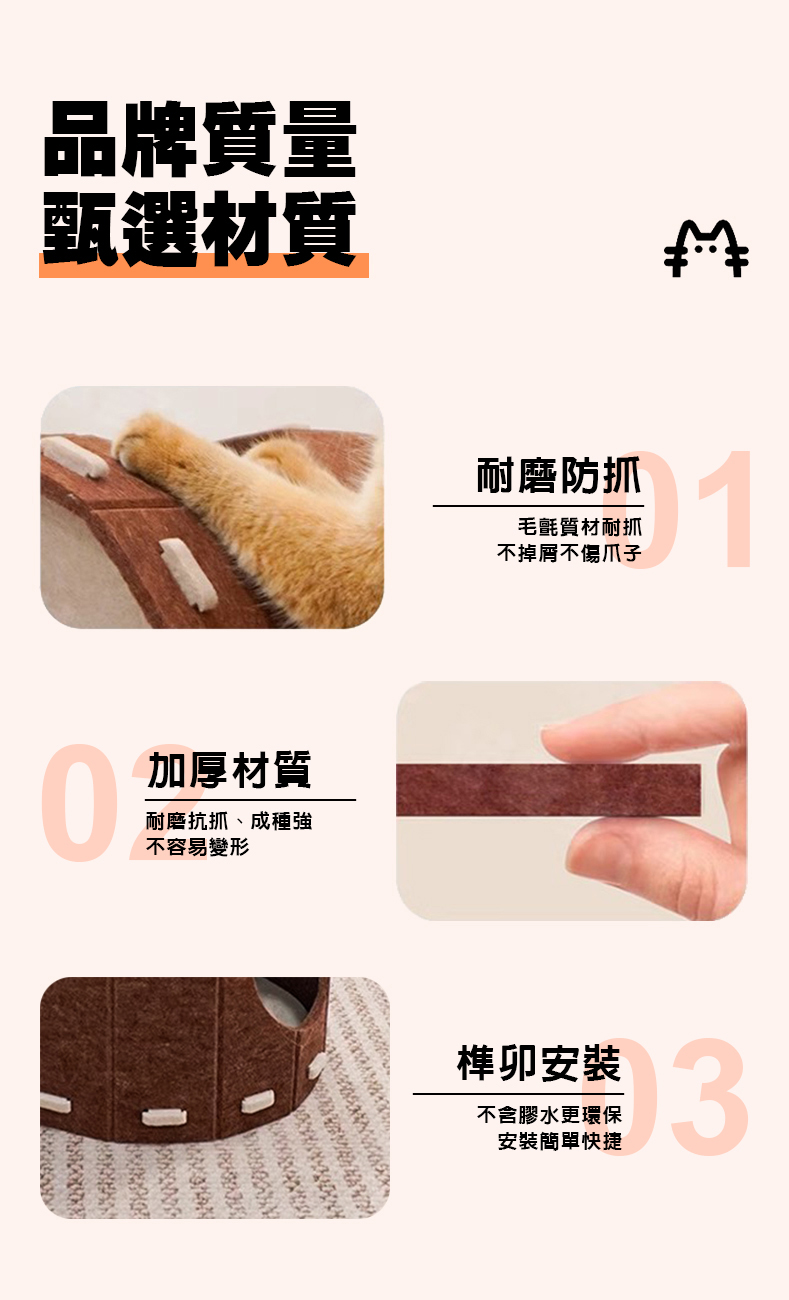 品牌質量
甄選材質

耐磨防抓
01
毛氈質材耐抓
不掉屑不傷爪子

02
加厚材質
耐磨抗抓、成種強
不容易變形

榫卯安裝
03
不含膠水更環保
安裝簡單快捷