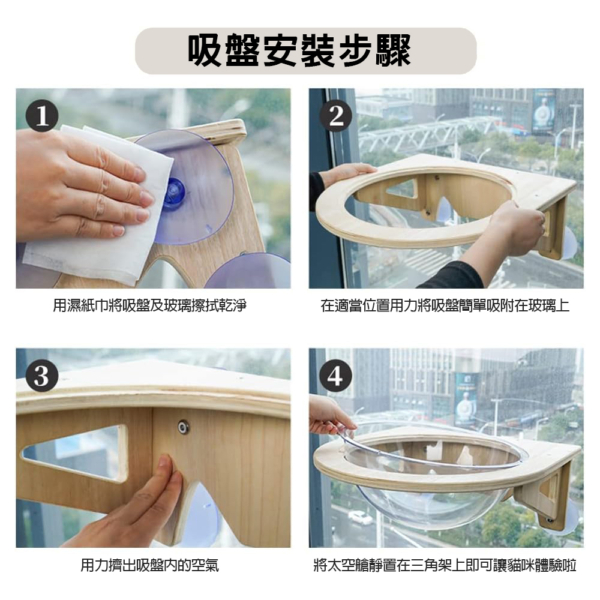 吸盤安裝步驟

1

用濕紙巾將吸盤及玻璃擦拭乾淨

2

在適當位置用力將吸盤簡單吸附在玻璃上

3

用力擠出吸盤內的空氣

4

將太空艙靜置在三角架上即可讓貓咪體驗啦